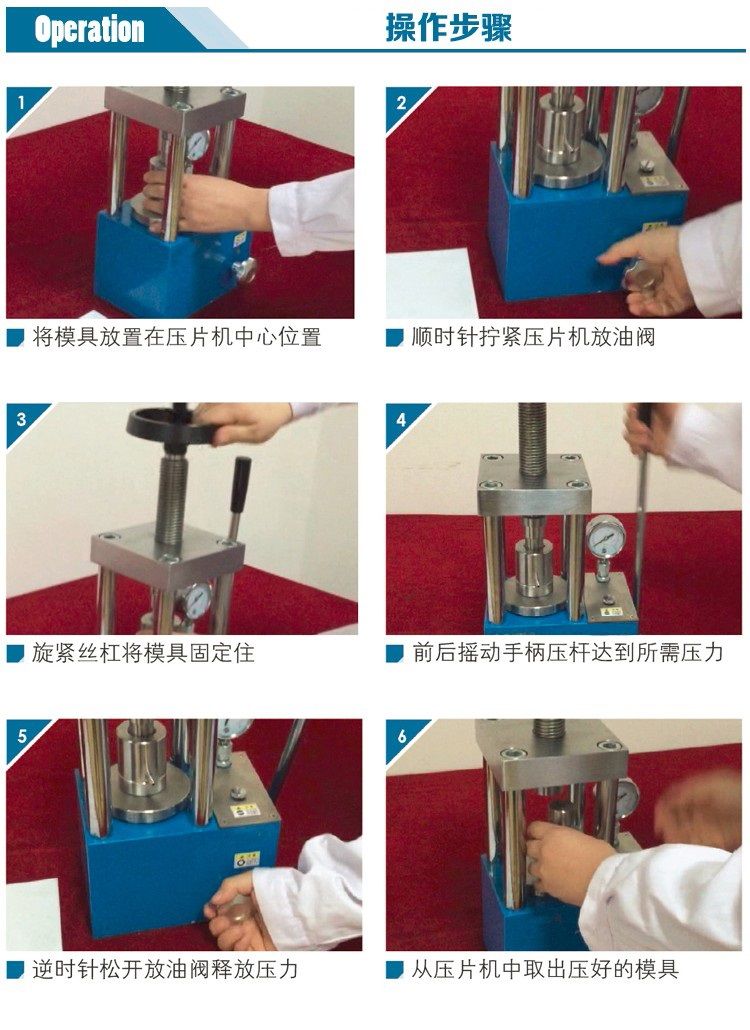 Operation 操作步骤

1

将模具放置在压片机中心位置

2

顺时针拧紧压片机放油阀

3

旋紧丝杠将模具固定住

4

前后摇动手柄压杆达到所需压力

5

逆时针松开放油阀释放压力

6

从压片机中取出压好的模具